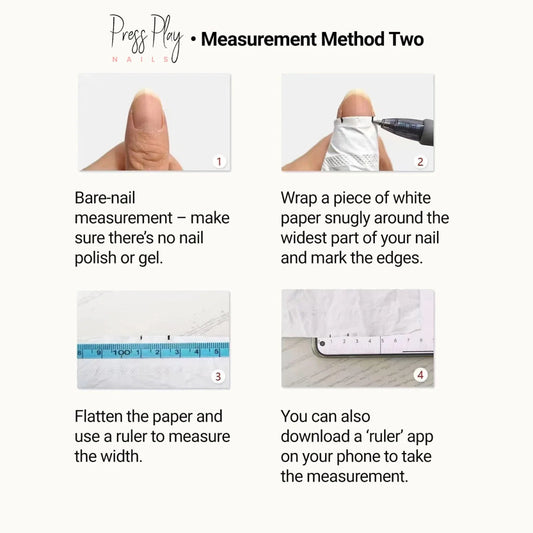 Press Play NAILS • Measurement Method Two

1

Bare-nail measurement – make sure there's no nail polish or gel.

2

Wrap a piece of white paper snugly around the widest part of your nail and mark the edges.

8 9 100 1 2 3 4 5

3

Flatten the paper and use a ruler to measure the width.

1 2 3 4 5 6 7 8

4

You can also download a 'ruler' app on your phone to take the measurement.